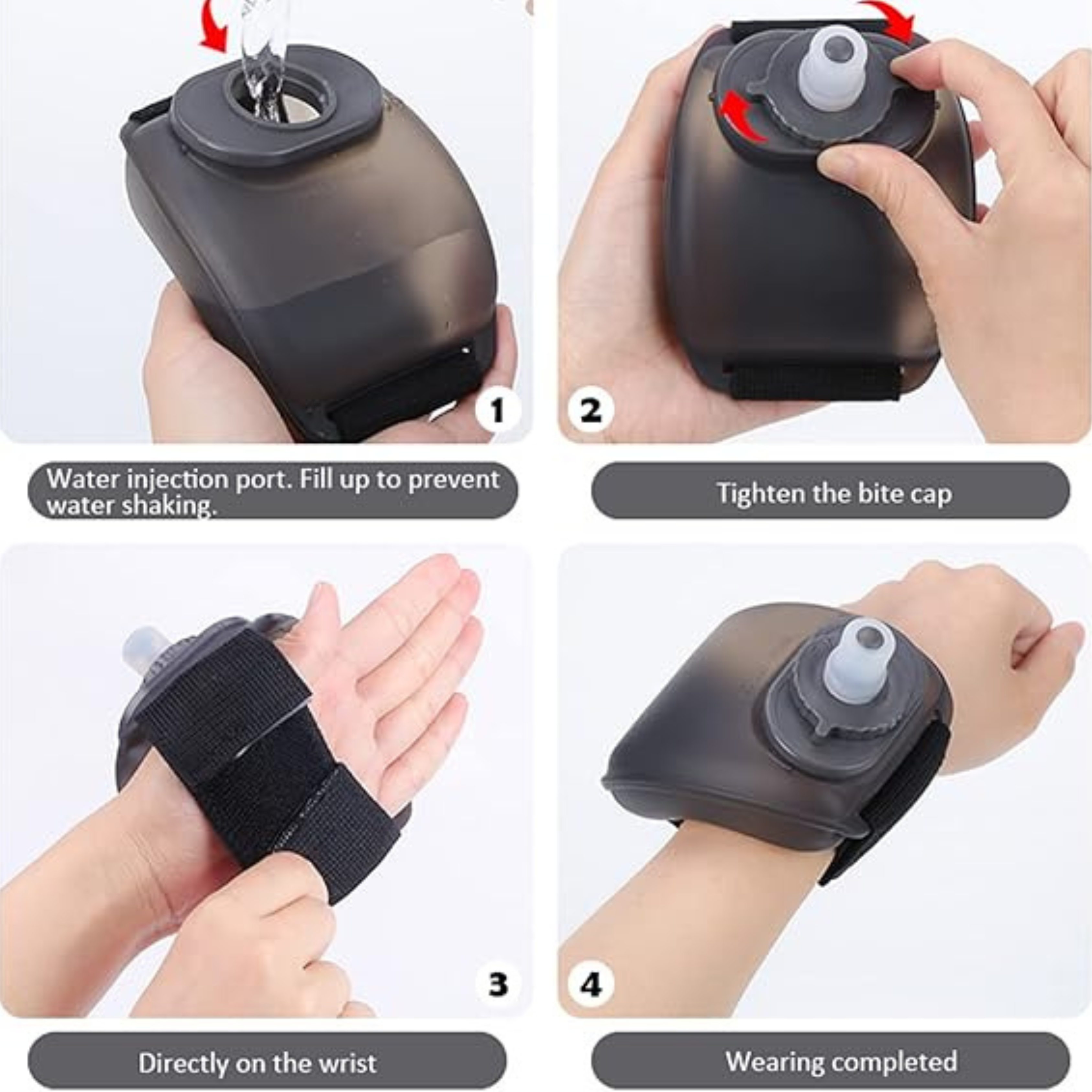 1

Water injection port. Fill up to prevent water shaking.

2

Tighten the bite cap

3

Directly on the wrist

4

Wearing completed